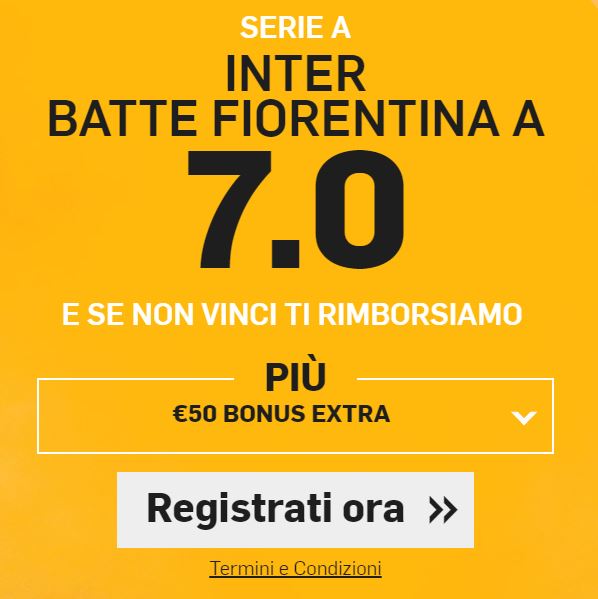 SERIE A

INTER
BATTE FIORENTINA A
7.0

E SE NON VINCI TI RIMBORSIAMO

PIÙ
€50 BONUS EXTRA

Registrati ora »

Termini e Condizioni