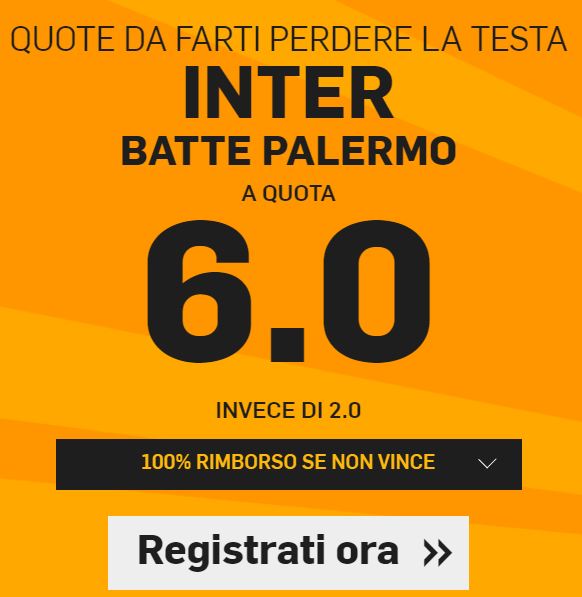 QUOTE DA FARTI PERDERE LA TESTA

INTER

BATTE PALERMO

A QUOTA

6.0

INVECE DI 2.0

100% RIMBORSO SE NON VINCE

Registrati ora »