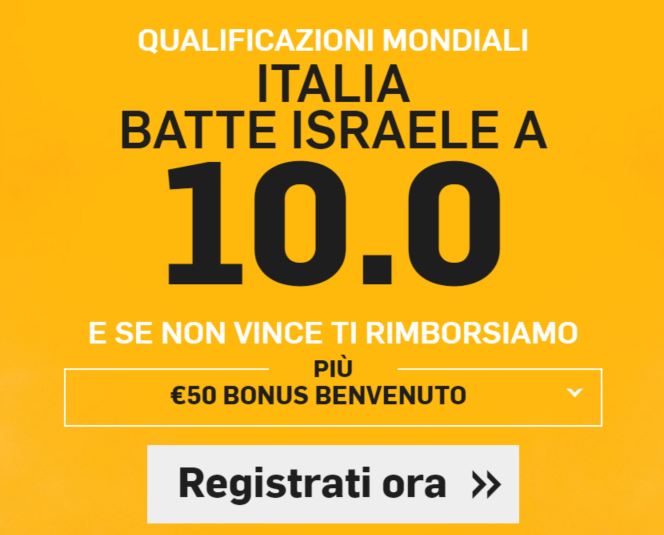 QUALIFICAZIONI MONDIALI
ITALIA
BATTE ISRAELE A
10.0

E SE NON VINCE TI RIMBORSIAMO

PIÙ
€50 BONUS BENVENUTO

Registrati ora »