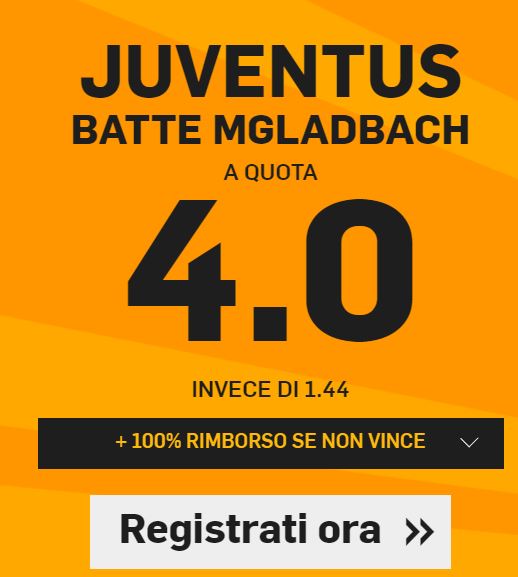 JUVENTUS
BATTE MGLADBACH
A QUOTA
4.0
INVECE DI 1.44
+ 100% RIMBORSO SE NON VINCE
Registrati ora »