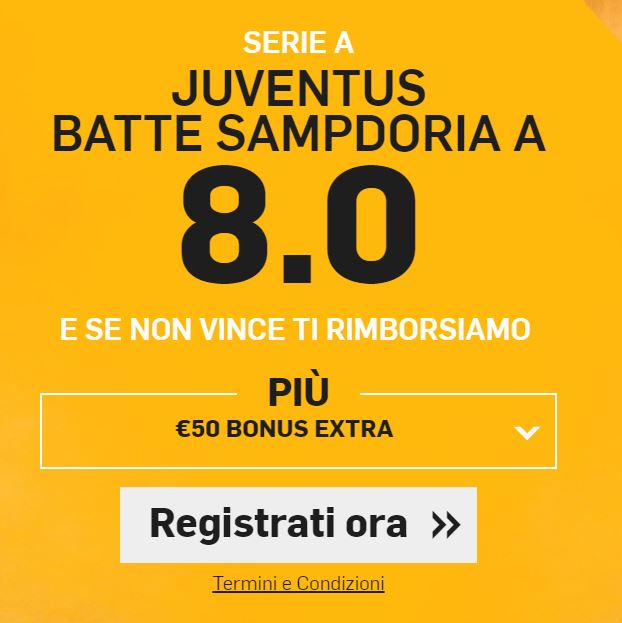 SERIE A

JUVENTUS
BATTE SAMPDORIA A

8.0

E SE NON VINCE TI RIMBORSIAMO

PIÙ

€50 BONUS EXTRA

Registrati ora »

Termini e Condizioni