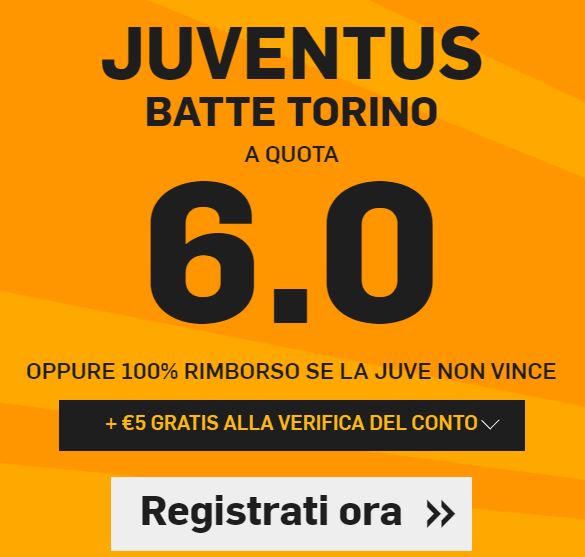 JUVENTUS
BATTE TORINO
A QUOTA
6.0

OPPURE 100% RIMBORSO SE LA JUVE NON VINCE

+ €5 GRATIS ALLA VERIFICA DEL CONTO

Registrati ora »