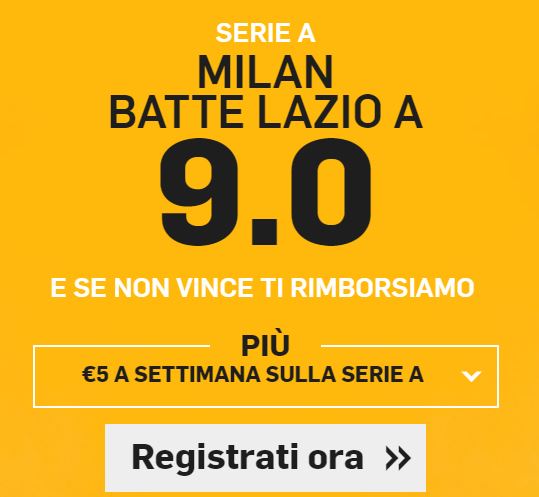 SERIE A
MILAN
BATTE LAZIO A
9.0

E SE NON VINCE TI RIMBORSIAMO

PIÙ
€5 A SETTIMANA SULLA SERIE A

Registrati ora »