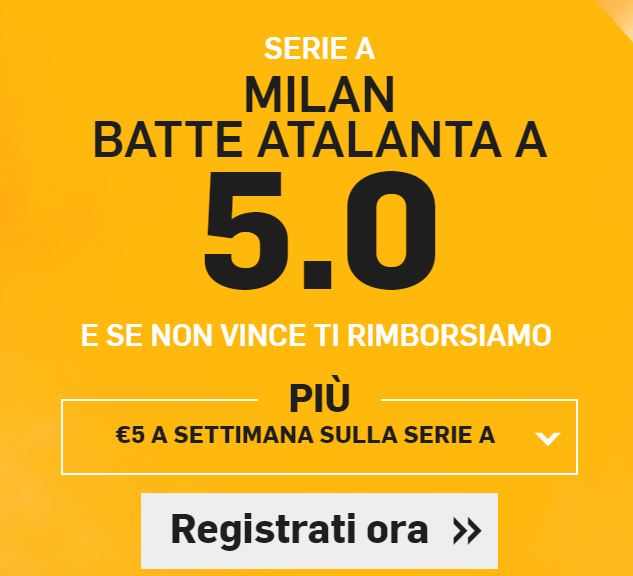 SERIE A
MILAN
BATTE ATALANTA A
5.0

E SE NON VINCE TI RIMBORSIAMO

PIÙ
€5 A SETTIMANA SULLA SERIE A

Registrati ora »