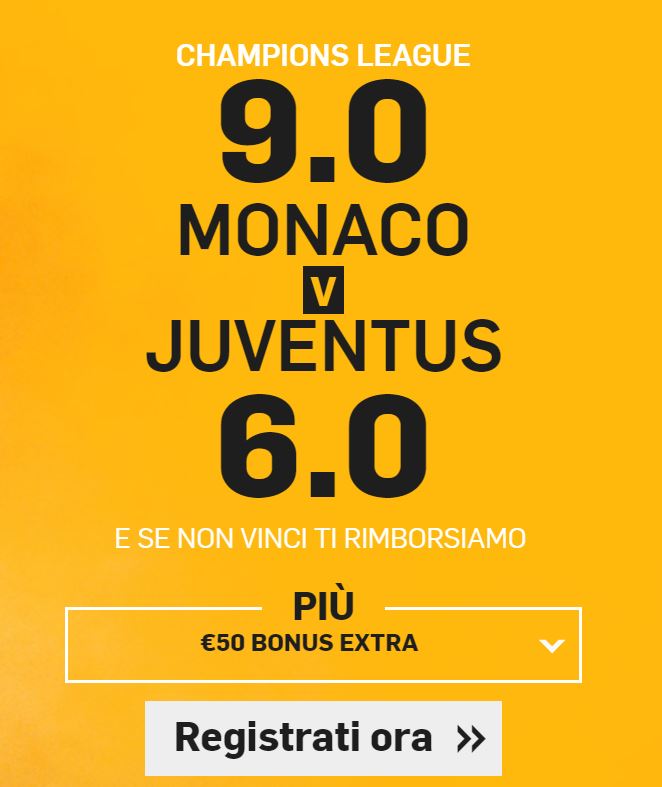 CHAMPIONS LEAGUE
9.0
MONACO
V
JUVENTUS
6.0
E SE NON VINCI TI RIMBORSIAMO

PIÙ
€50 BONUS EXTRA

Registrati ora »