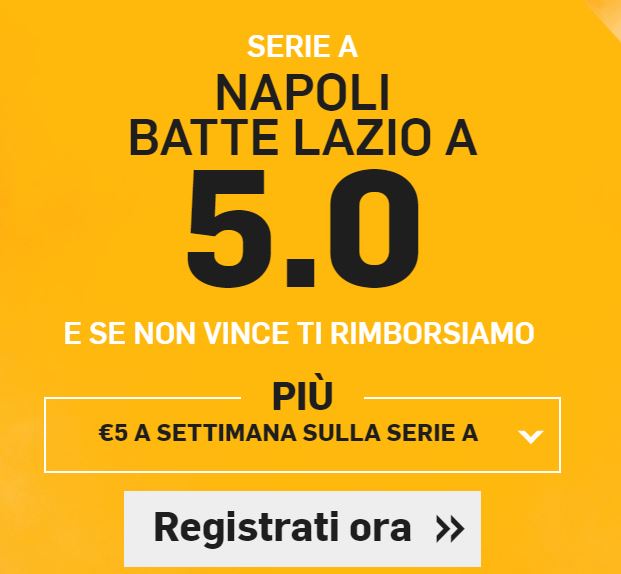 SERIE A

NAPOLI
BATTE LAZIO A

5.0

E SE NON VINCE TI RIMBORSIAMO

PIÙ

€5 A SETTIMANA SULLA SERIE A

Registrati ora »