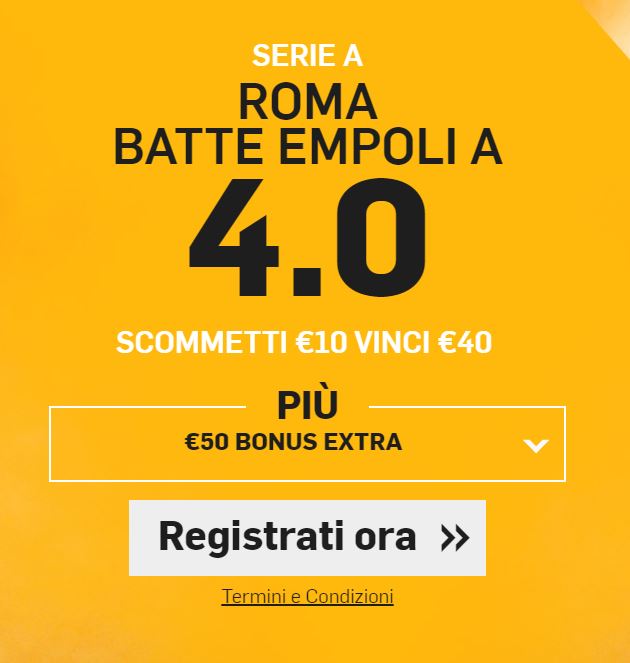 SERIE A
ROMA
BATTE EMPOLI A
4.0

SCOMMETTI €10 VINCI €40

PIÙ
€50 BONUS EXTRA

Registrati ora »

Termini e Condizioni