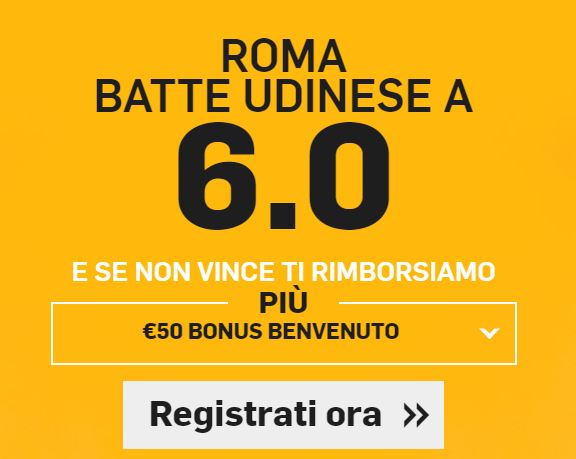 ROMA
BATTE UDINESE A
6.0

E SE NON VINCE TI RIMBORSIAMO

PIÙ
€50 BONUS BENVENUTO

Registrati ora »