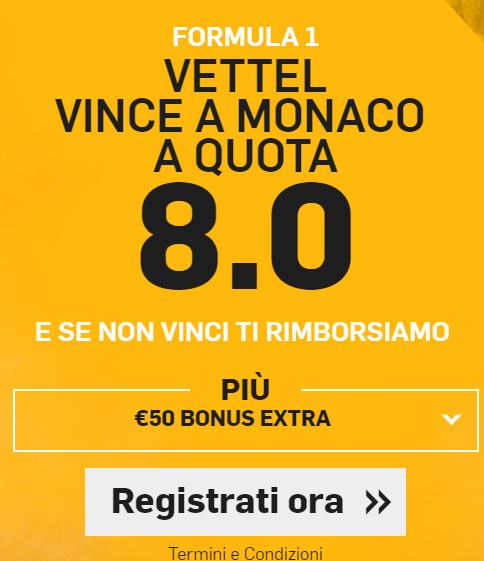 FORMULA 1

VETTEL VINCE A MONACO A QUOTA

8.0

E SE NON VINCI TI RIMBORSIAMO

PIÙ
€50 BONUS EXTRA

Registrati ora »

Termini e Condizioni