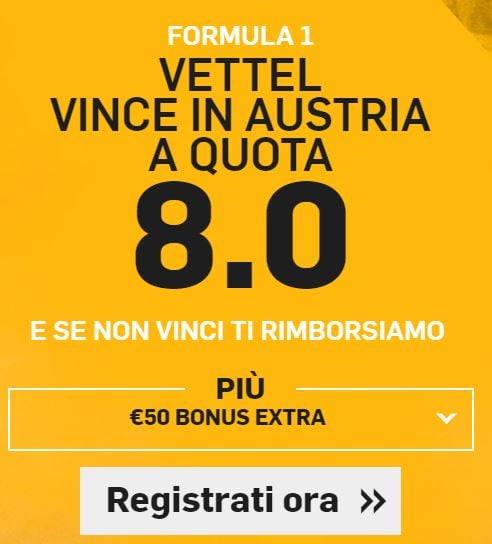 FORMULA 1
VETTEL
VINCE IN AUSTRIA
A QUOTA
8.0

E SE NON VINCI TI RIMBORSIAMO

PIÙ
€50 BONUS EXTRA

Registrati ora »