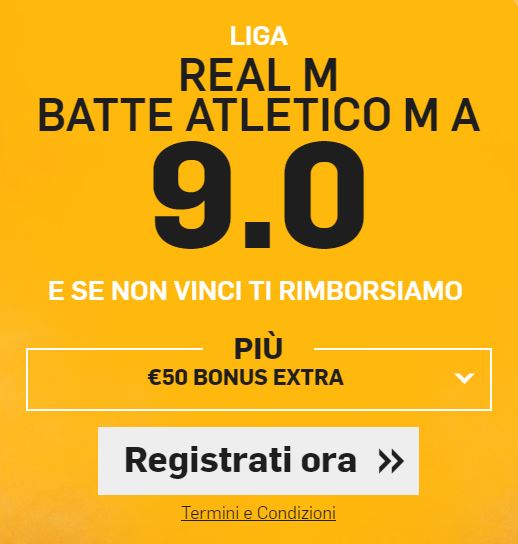 LIGA

REAL M
BATTE ATLETICO M A

9.0

E SE NON VINCI TI RIMBORSIAMO

PIÙ
€50 BONUS EXTRA

Registrati ora »

Termini e Condizioni