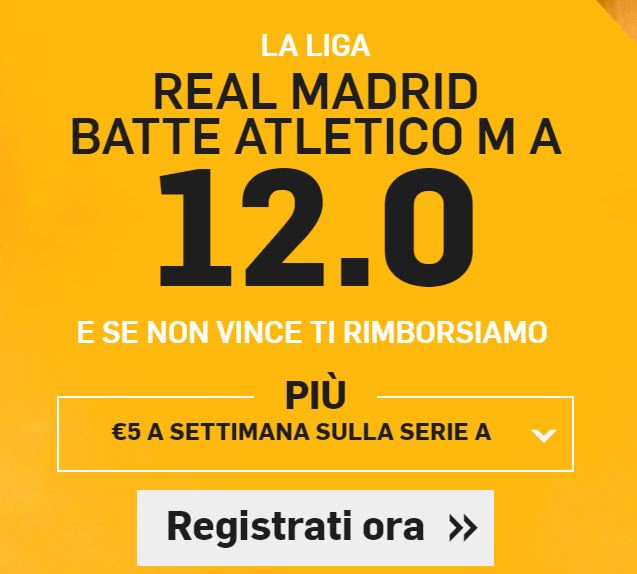 LA LIGA
REAL MADRID BATTE ATLETICO M A
12.0
E SE NON VINCE TI RIMBORSIAMO
PIÙ
€5 A SETTIMANA SULLA SERIE A
Registrati ora »